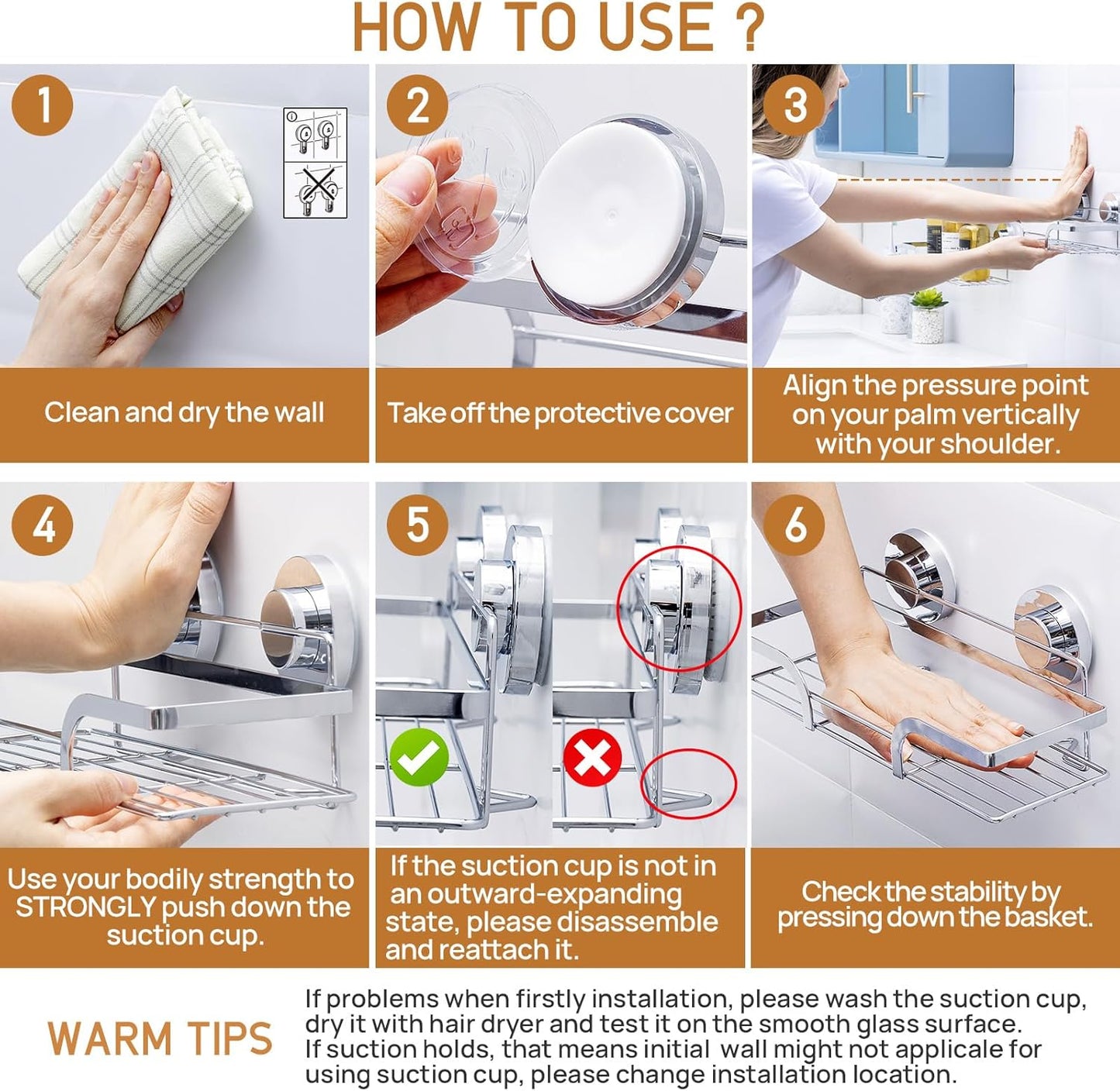 HOW TO USE ?

1

Clean and dry the wall

2

Take off the protective cover

3

Align the pressure point on your palm vertically with your shoulder.

4

Use your bodily strength to STRONGLY push down the suction cup.

5

If the suction cup is not in an outward-expanding state, please disassemble and reattach it.

6

Check the stability by pressing down the basket.

WARM TIPS

If problems when firstly installation, please wash the suction cup, dry it with hair dryer and test it on the smooth glass surface.
If suction holds, that means initial wall might not applicale for using suction cup, please change installation location.