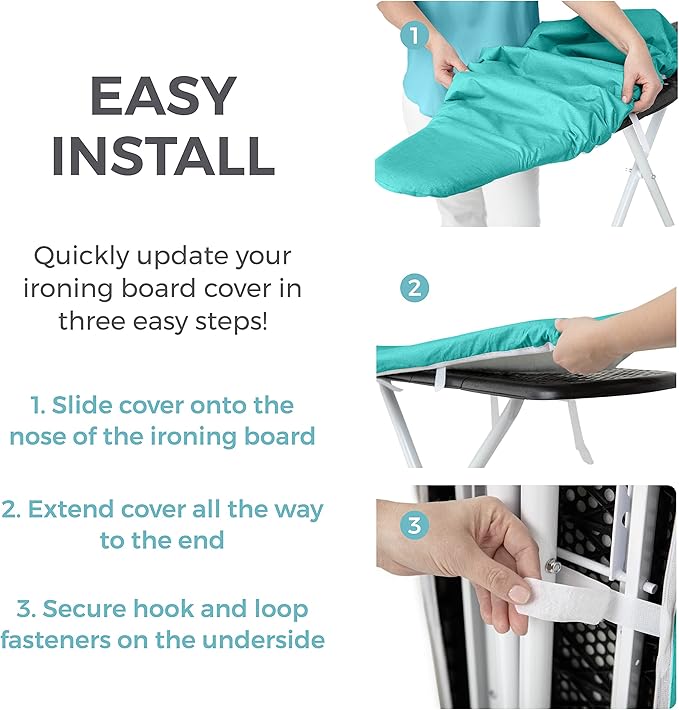 EASY INSTALL

Quickly update your ironing board cover in three easy steps!

1. Slide cover onto the nose of the ironing board

2. Extend cover all the way to the end

3. Secure hook and loop fasteners on the underside

1

2

3