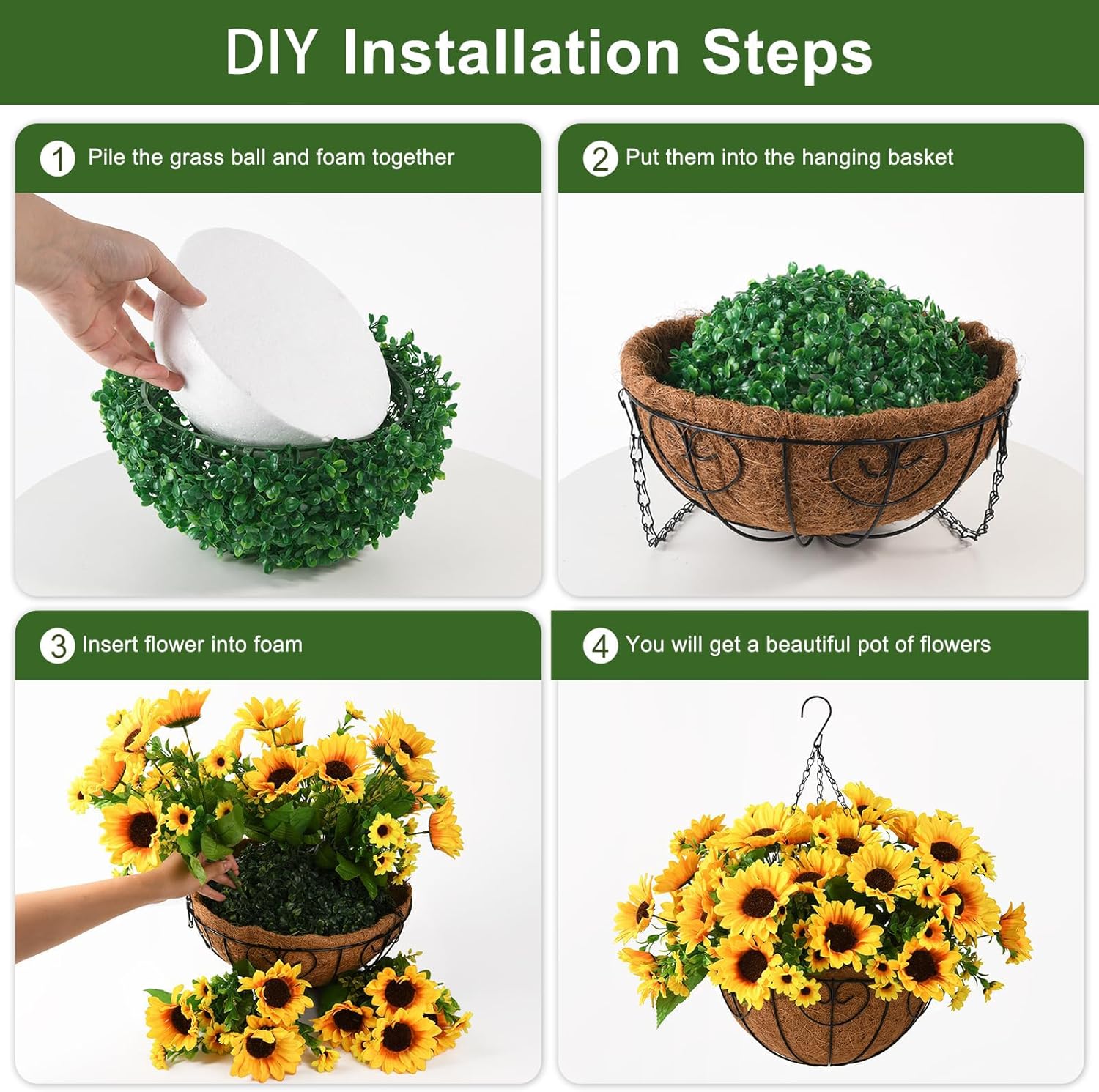 DIY Installation Steps

1 Pile the grass ball and foam together

2 Put them into the hanging basket

3 Insert flower into foam

4 You will get a beautiful pot of flowers