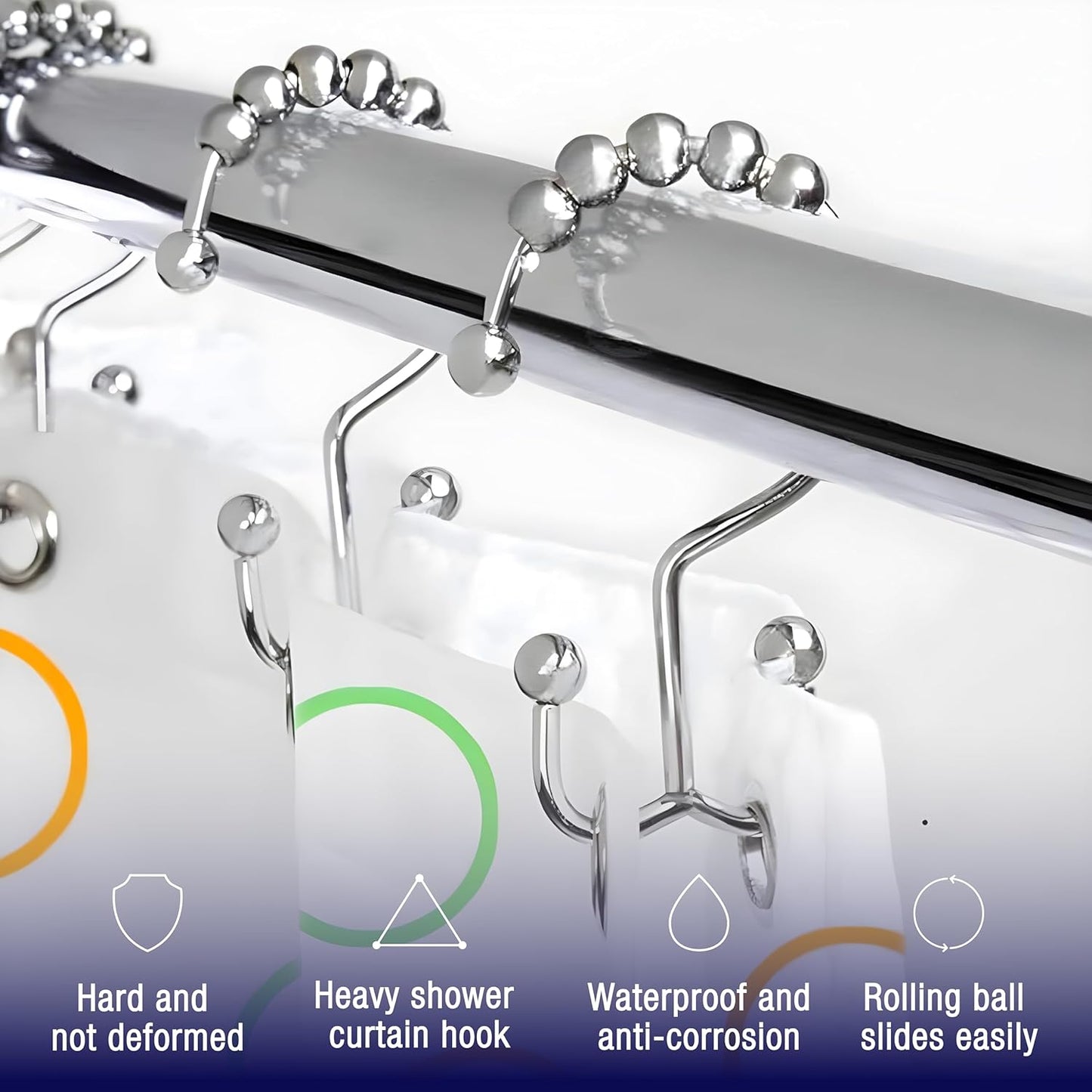 Hard and not deformed

Heavy shower curtain hook

Waterproof and anti-corrosion

Rolling ball slides easily