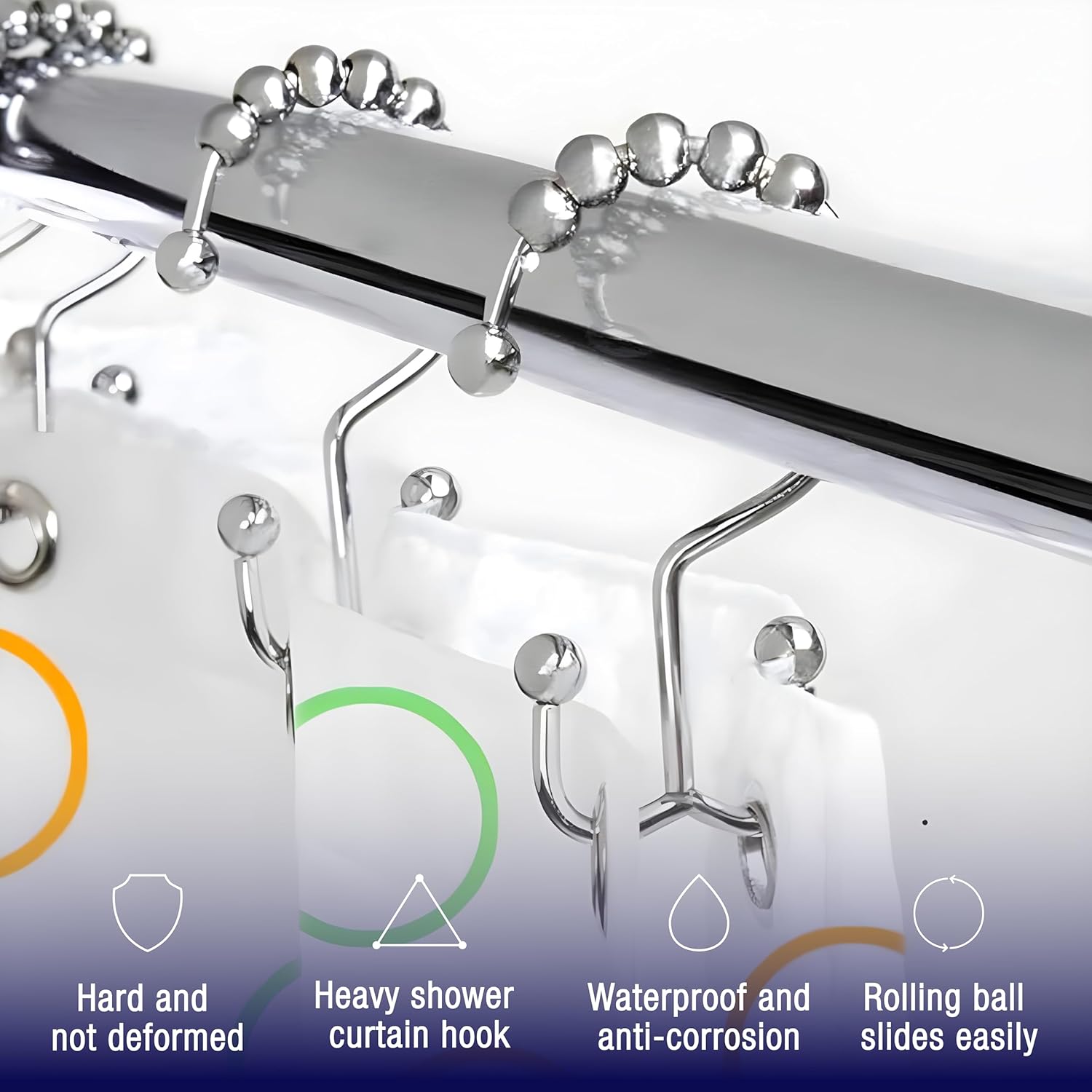 Hard and not deformed

Heavy shower curtain hook

Waterproof and anti-corrosion

Rolling ball slides easily