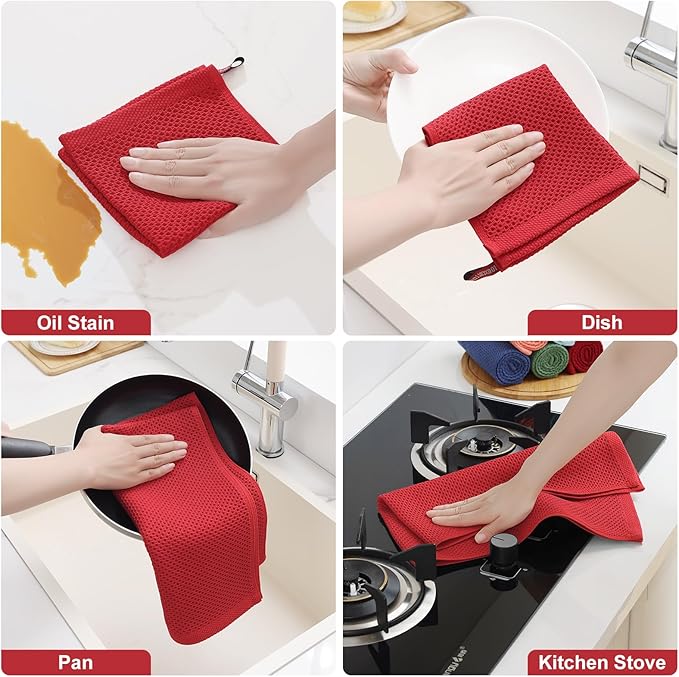 Oil Stain

Dish

Pan

Kitchen Stove