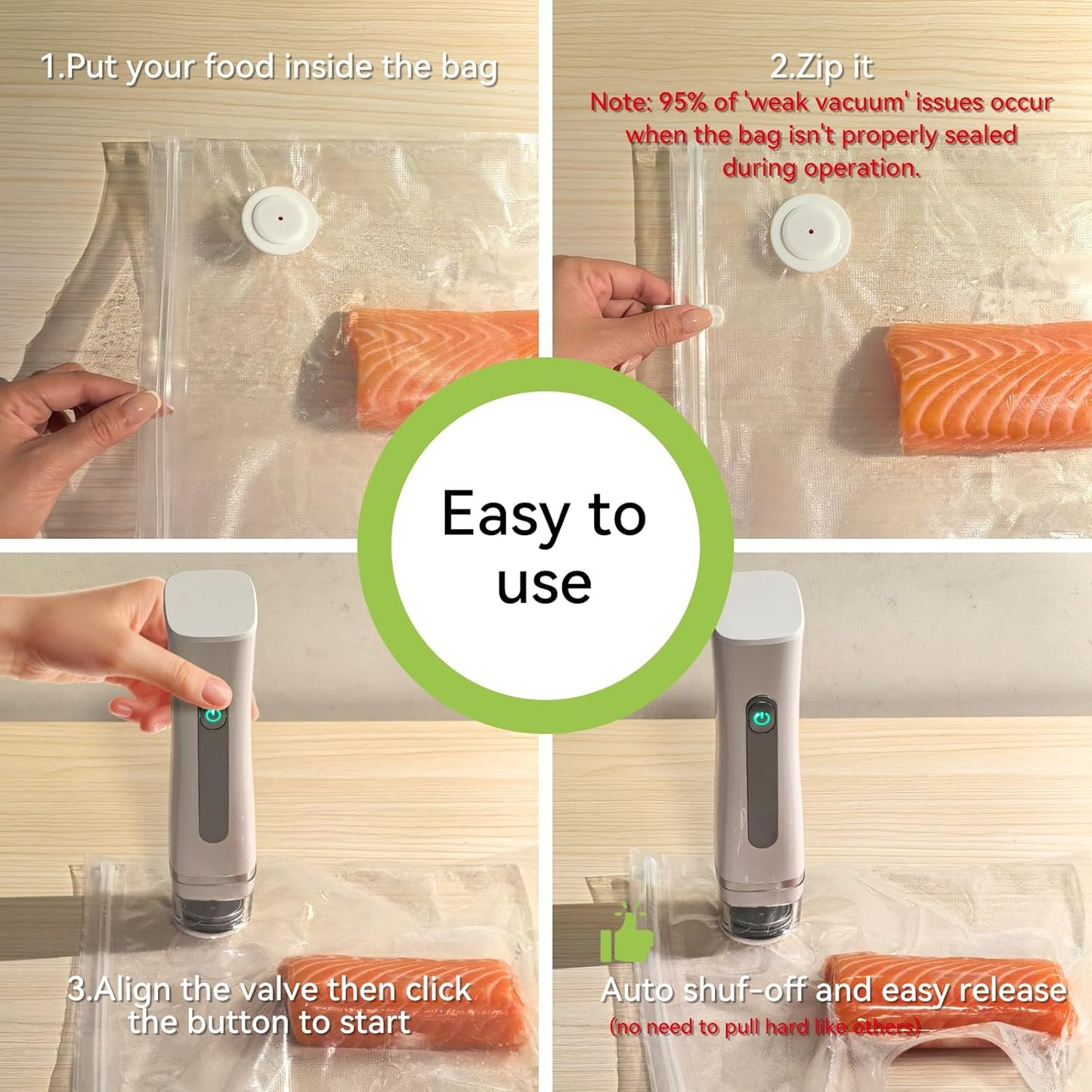 1.Put your food inside the bag

2.Zip it

Note: 95% of 'weak vacuum' issues occur when the bag isn't properly sealed during operation.

Easy to use

3.Align the valve then click the button to start

Auto shuf-off and easy release

(no need to pull hard like others)