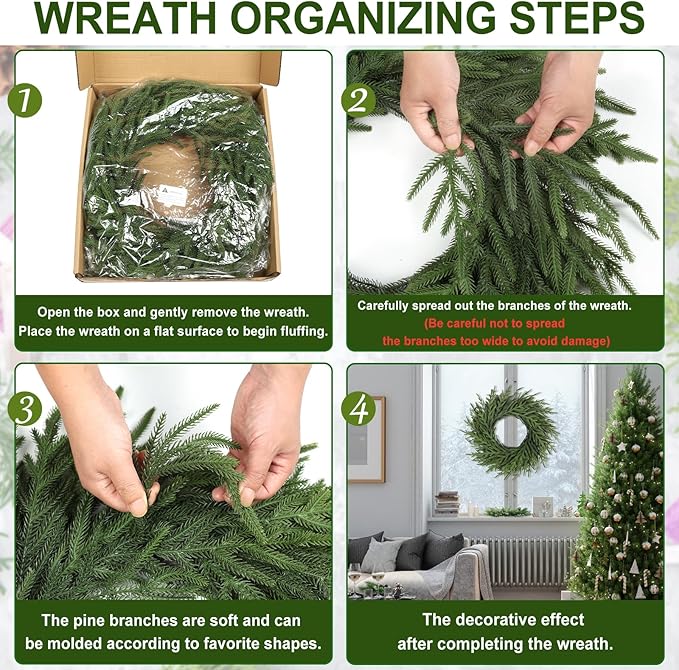 WREATH ORGANIZING STEPS

1

Open the box and gently remove the wreath. Place the wreath on a flat surface to begin fluffing.

2

Carefully spread out the branches of the wreath.
(Be careful not to spread the branches too wide to avoid damage)

3

The pine branches are soft and can be molded according to favorite shapes.

4

The decorative effect after completing the wreath.