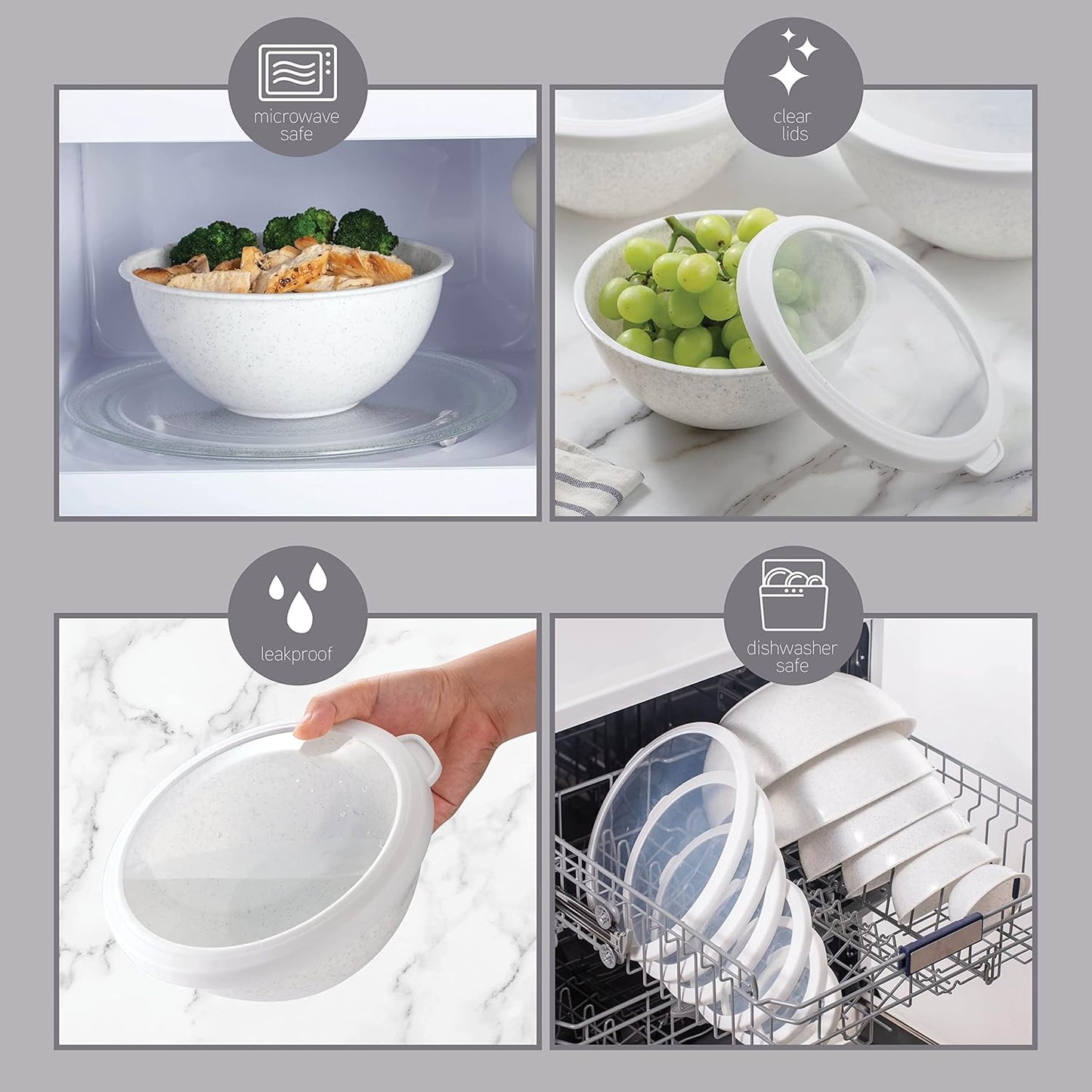 microwave safe

clear lids

leakproof

dishwasher safe