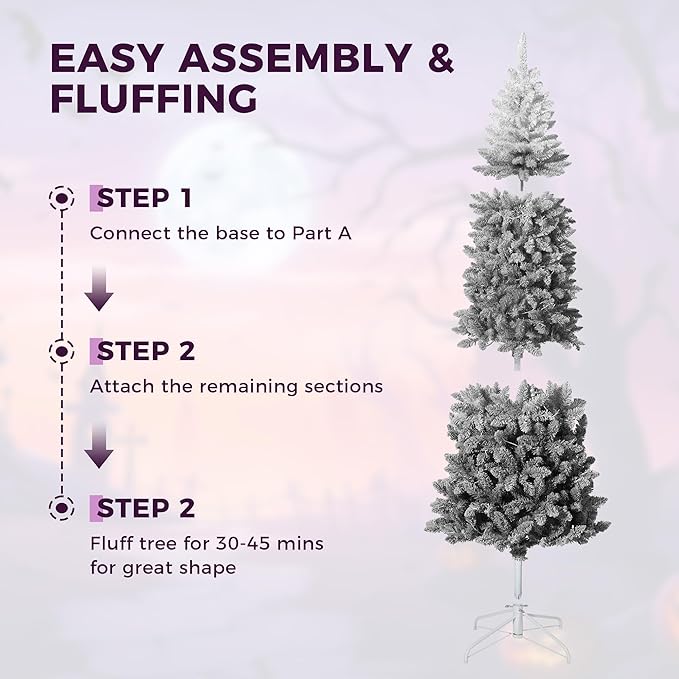 EASY ASSEMBLY & FLUFFING

STEP 1
Connect the base to Part A

STEP 2
Attach the remaining sections

STEP 2
Fluff tree for 30-45 mins for great shape