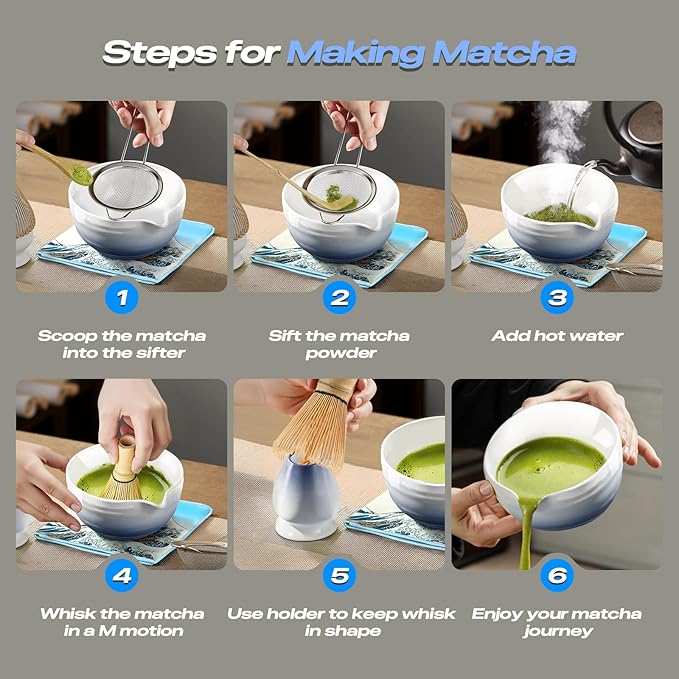 Steps for Making Matcha

1

Scoop the matcha into the sifter

2

Sift the matcha powder

3

Add hot water

4

Whisk the matcha in a M motion

5

Use holder to keep whisk in shape

6

Enjoy your matcha journey