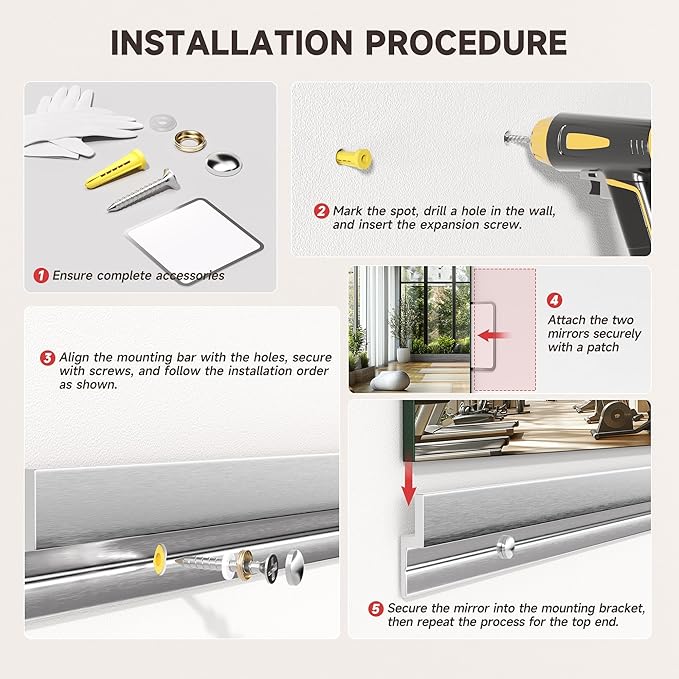 INSTALLATION PROCEDURE

1 Ensure complete accessories

2 Mark the spot, drill a hole in the wall, and insert the expansion screw.

3 Align the mounting bar with the holes, secure with screws, and follow the installation order as shown.

4 Attach the two mirrors securely with a patch

5 Secure the mirror into the mounting bracket, then repeat the process for the top end.