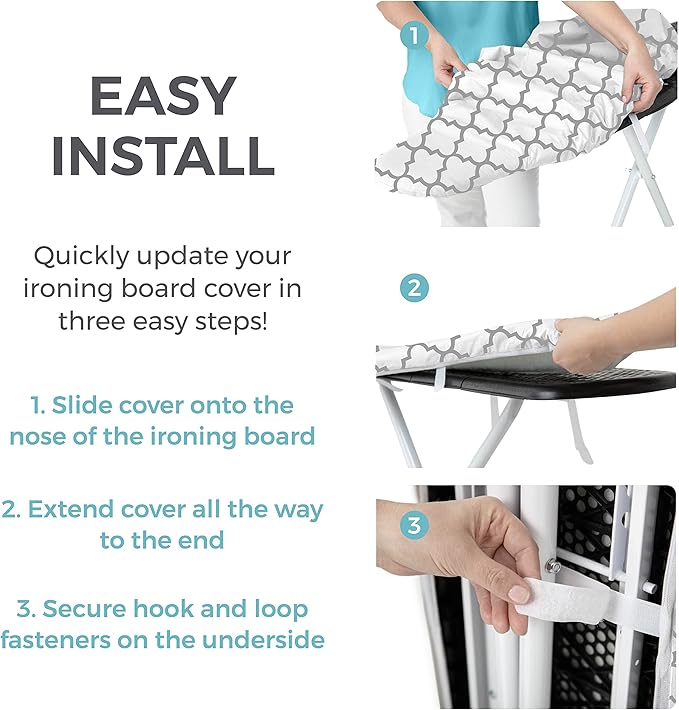 EASY INSTALL

Quickly update your ironing board cover in three easy steps!

1. Slide cover onto the nose of the ironing board

2. Extend cover all the way to the end

3. Secure hook and loop fasteners on the underside

1

2

3