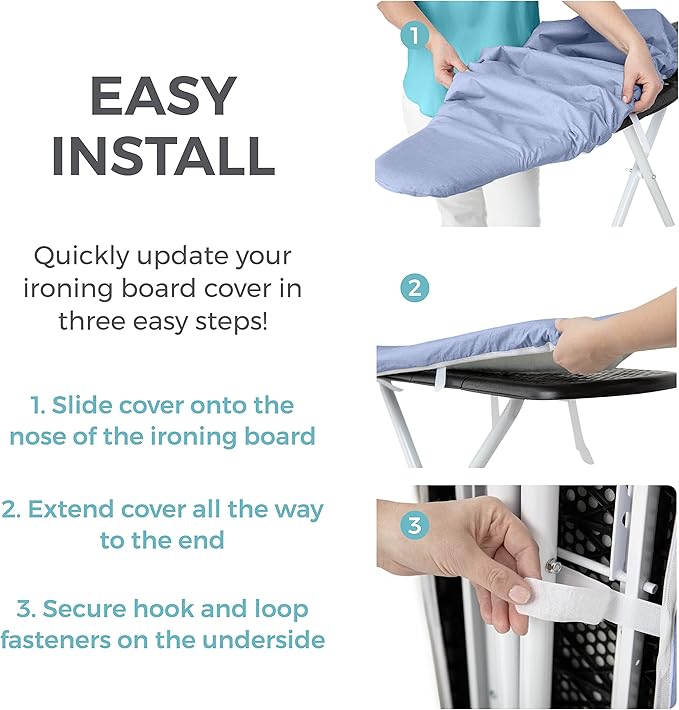 EASY INSTALL

Quickly update your ironing board cover in three easy steps!

1. Slide cover onto the nose of the ironing board

2. Extend cover all the way to the end

3. Secure hook and loop fasteners on the underside

1

2

3