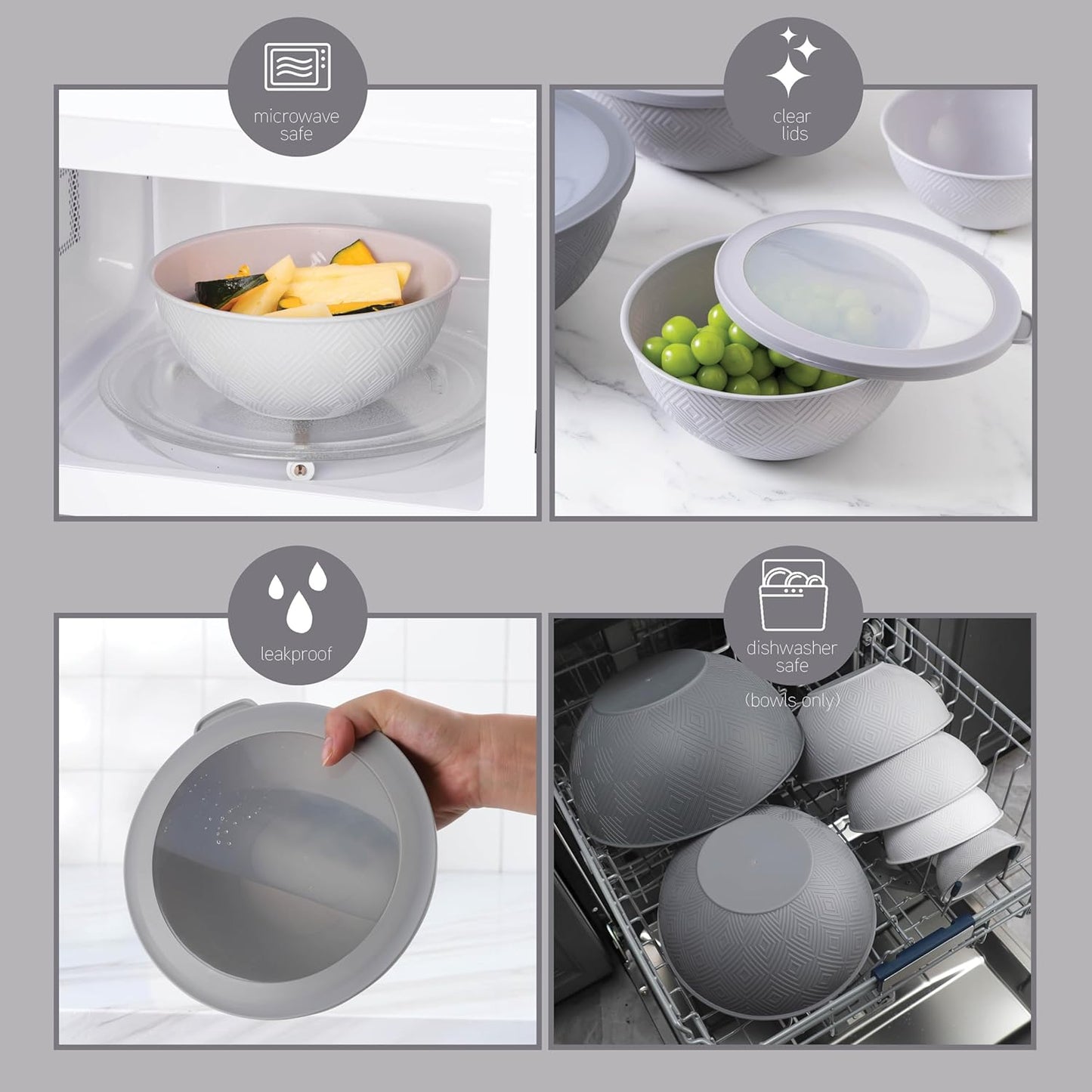 microwave safe

clear lids

leakproof

dishwasher safe
(bowls only)