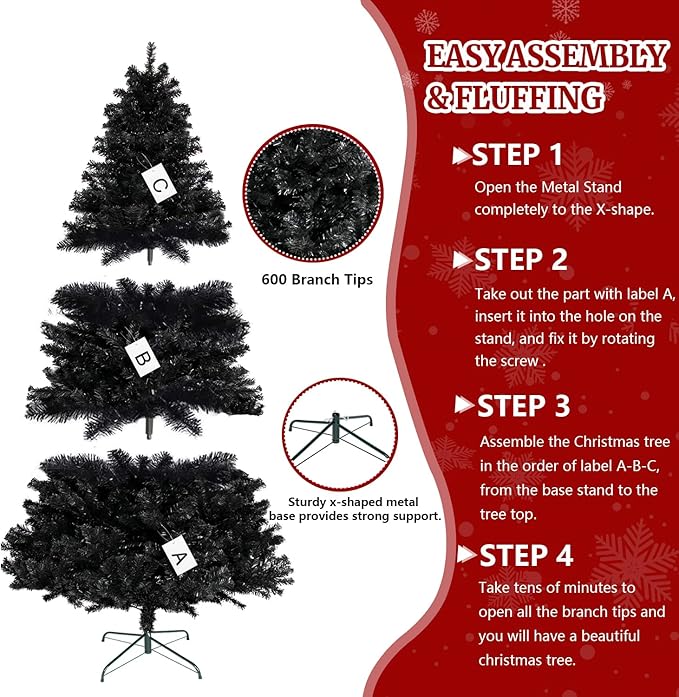 C

600 Branch Tips

B

Sturdy x-shaped metal base provides strong support.

A

EASY ASSEMBLY & FLUFFING

STEP 1
Open the Metal Stand completely to the X-shape.

STEP 2
Take out the part with label A, insert it into the hole on the stand, and fix it by rotating the screw .

STEP 3
Assemble the Christmas tree in the order of label A-B-C, from the base stand to the tree top.

STEP 4
Take tens of minutes to open all the branch tips and you will have a beautiful christmas tree.