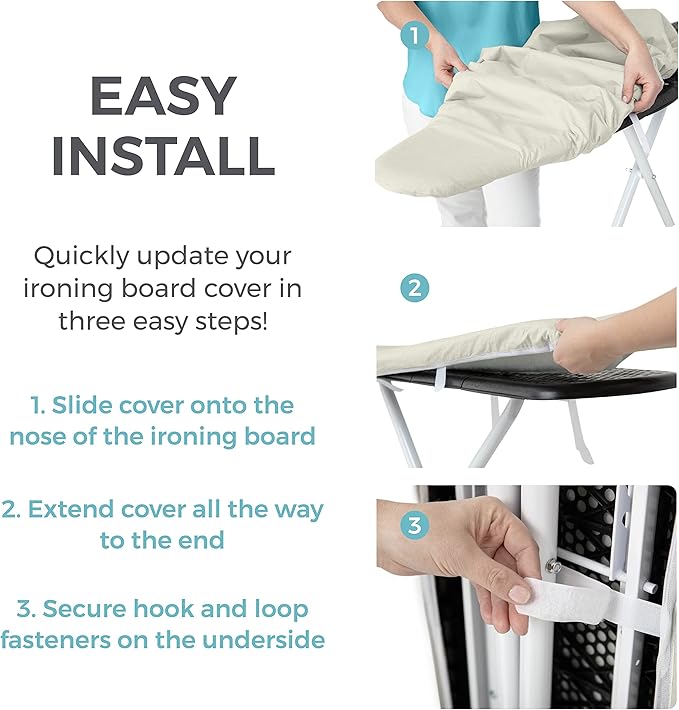 EASY INSTALL

Quickly update your ironing board cover in three easy steps!

1. Slide cover onto the nose of the ironing board

2. Extend cover all the way to the end

3. Secure hook and loop fasteners on the underside

1

2

3