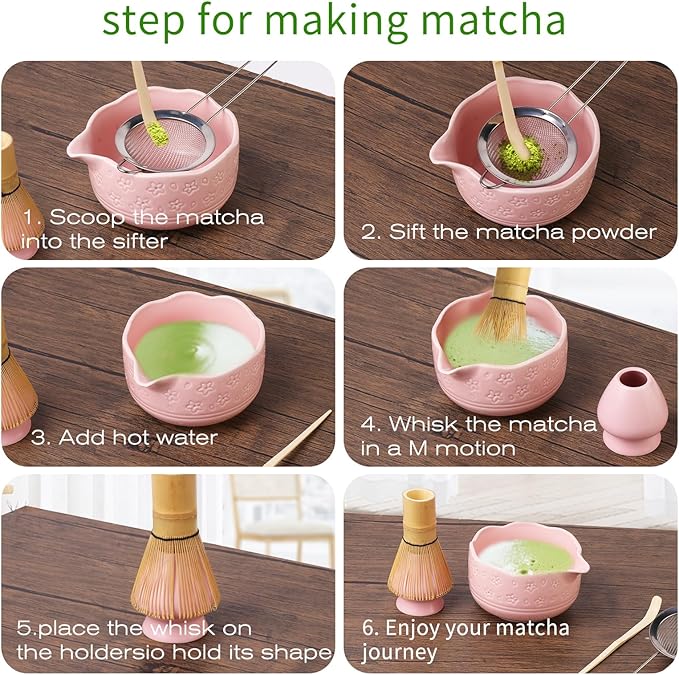 step for making matcha

1. Scoop the matcha into the sifter

2. Sift the matcha powder

3. Add hot water

4. Whisk the matcha in a M motion

5.place the whisk on the holdersio hold its shape

6. Enjoy your matcha journey