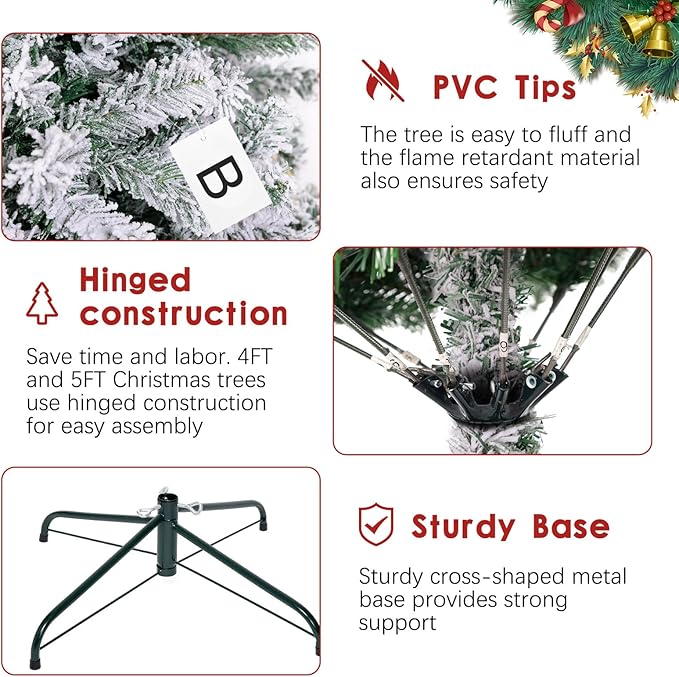 B

PVC Tips

The tree is easy to fluff and the flame retardant material also ensures safety

Hinged construction

Save time and labor. 4FT and 5FT Christmas trees use hinged construction for easy assembly

Sturdy Base

Sturdy cross-shaped metal base provides strong support