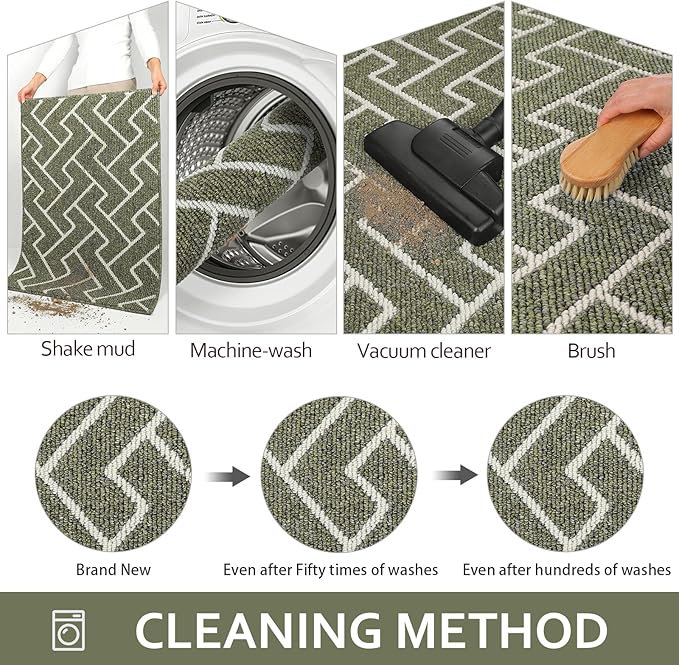 Shake mud

Machine-wash

Vacuum cleaner

Brush

Brand New

Even after Fifty times of washes

Even after hundreds of washes

CLEANING METHOD