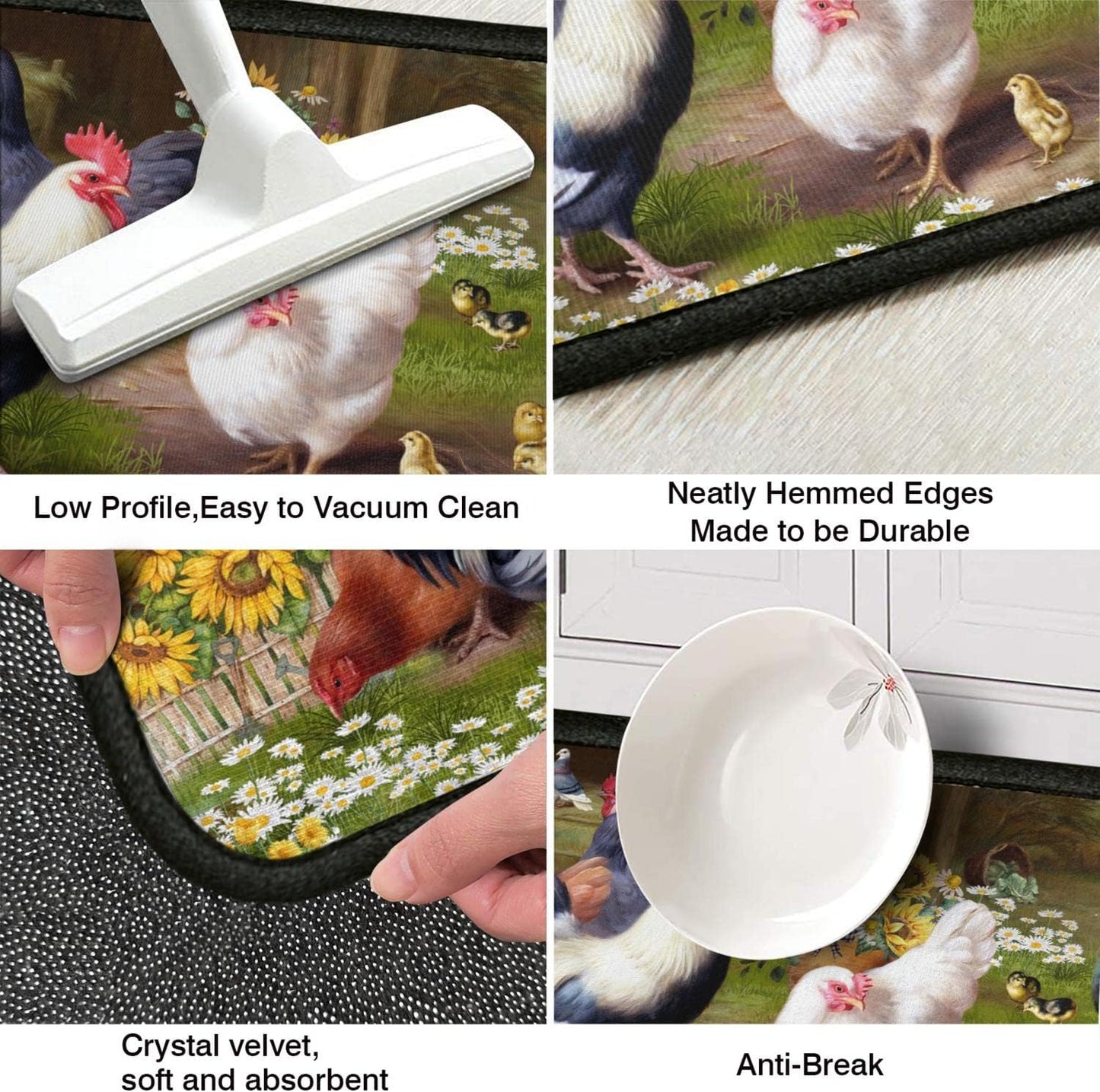 Low Profile,Easy to Vacuum Clean

Neatly Hemmed Edges
Made to be Durable

Crystal velvet,
soft and absorbent

Anti-Break