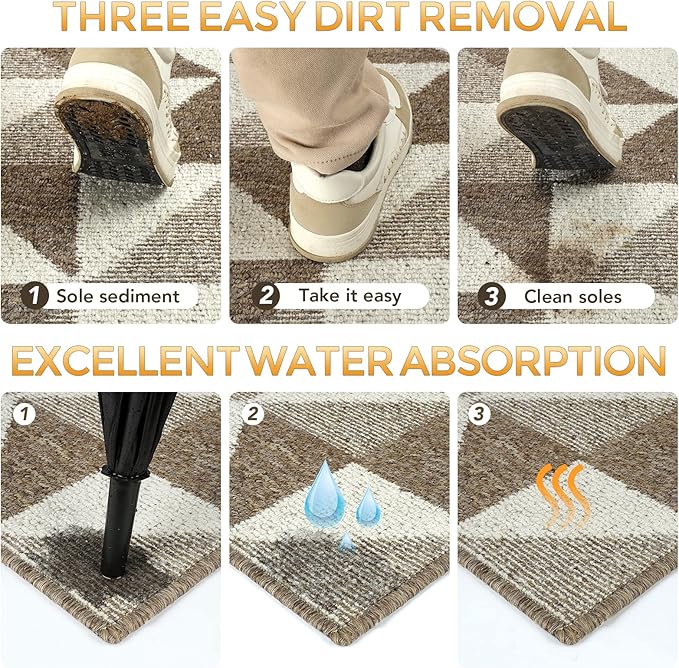 THREE EASY DIRT REMOVAL

1 Sole sediment

2 Take it easy

3 Clean soles

EXCELLENT WATER ABSORPTION

1

2

3